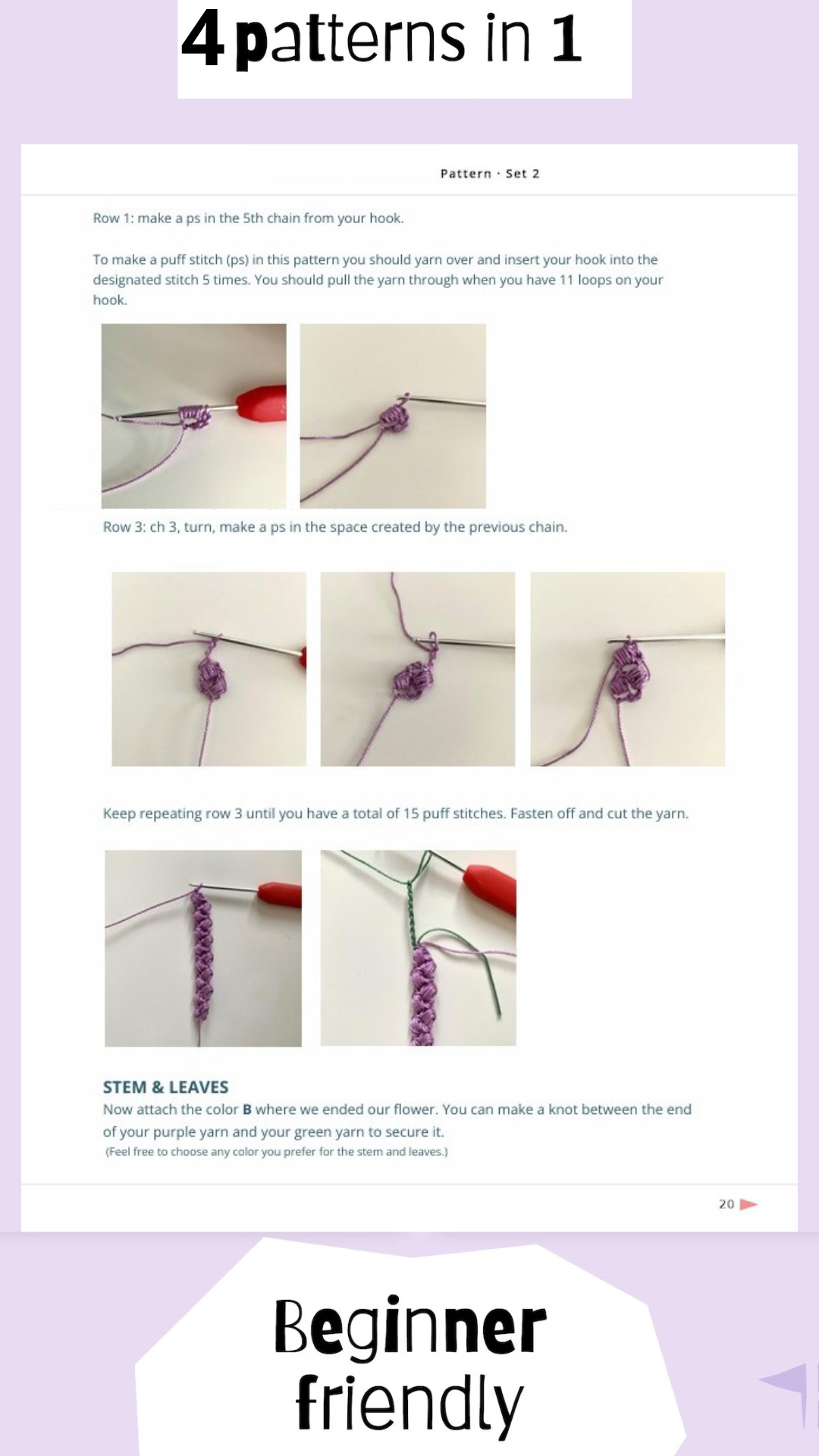 4 patterns in 1

Pattern · Set 2

Row 1: make a ps in the 5th chain from your hook.

To make a puff stitch (ps) in this pattern you should yarn over and insert your hook into the designated stitch 5 times. You should pull the yarn through when you have 11 loops on your hook.

Row 3: ch 3, turn, make a ps in the space created by the previous chain.

Keep repeating row 3 until you have a total of 15 puff stitches. Fasten off and cut the yarn.

STEM & LEAVES
Now attach the color B where we ended our flower. You can make a knot between the end of your purple yarn and your green yarn to secure it.
(Feel free to choose any color you prefer for the stem and leaves.)

20

Beginner friendly